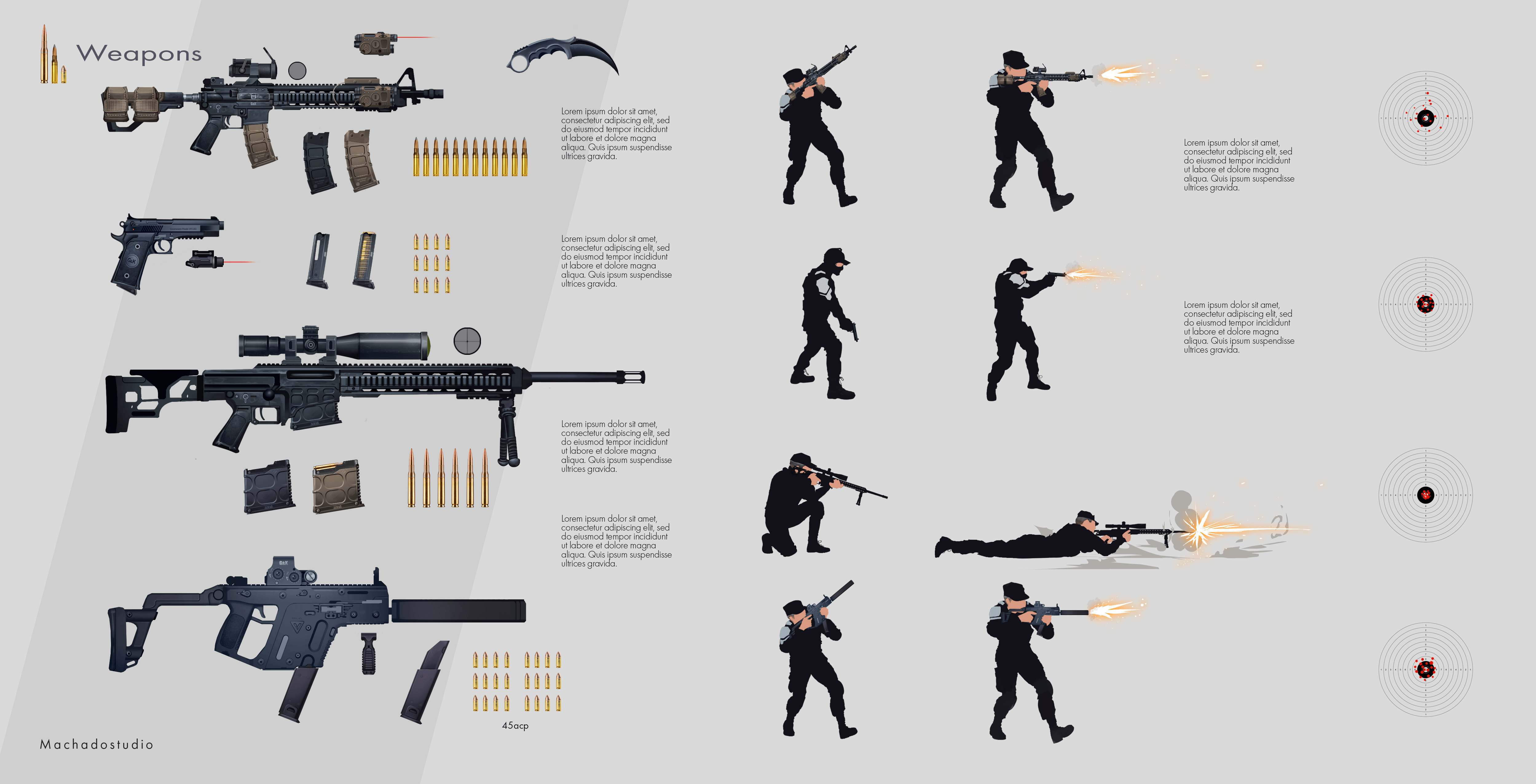 Weapons

Lorem ipsum dolor sit amet, consectetur adipiscing elit, sed do eiusmod tempor incididunt ut labore et dolore magna aliqua. Quis ipsum suspendisse ultrices gravida.

Lorem ipsum dolor sit amet, consectetur adipiscing elit, sed do eiusmod tempor incididunt ut labore et dolore magna aliqua. Quis ipsum suspendisse ultrices gravida.

Lorem ipsum dolor sit amet, consectetur adipiscing elit, sed do eiusmod tempor incididunt ut labore et dolore magna aliqua. Quis ipsum suspendisse ultrices gravida.

Lorem ipsum dolor sit amet, consectetur adipiscing elit, sed do eiusmod tempor incididunt ut labore et dolore magna aliqua. Quis ipsum suspendisse ultrices gravida.

45acp

Machadostudio

Lorem ipsum dolor sit amet, consectetur adipiscing elit, sed do eiusmod tempor incididunt ut labore et dolore magna aliqua. Quis ipsum suspendisse ultrices gravida.

Lorem ipsum dolor sit amet, consectetur adipiscing elit, sed do eiusmod tempor incididunt ut labore et dolore magna aliqua. Quis ipsum suspendisse ultrices gravida.